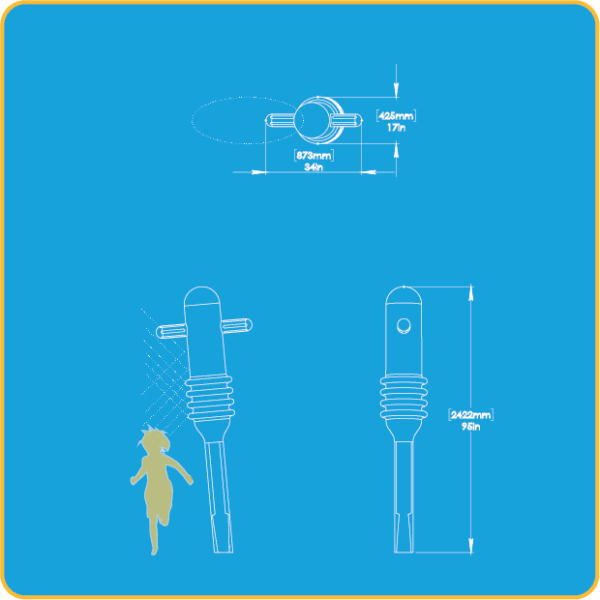 [425mm]
17in

[873mm]
34in

[2422mm]
95in